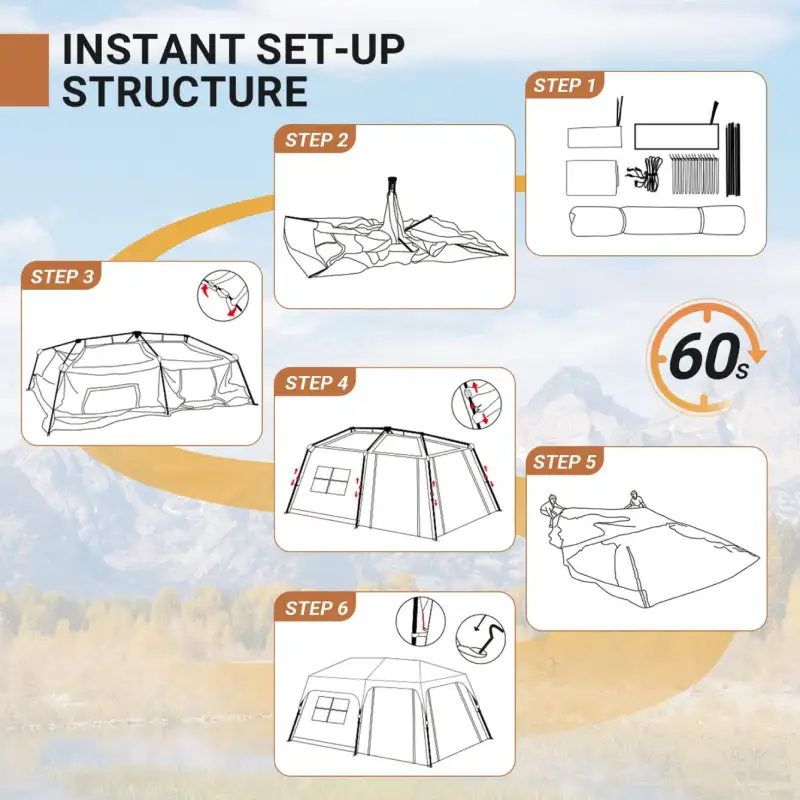 INSTANT SET-UP STRUCTURE

STEP 1

STEP 2

STEP 3

60s

STEP 4

STEP 5

STEP 6