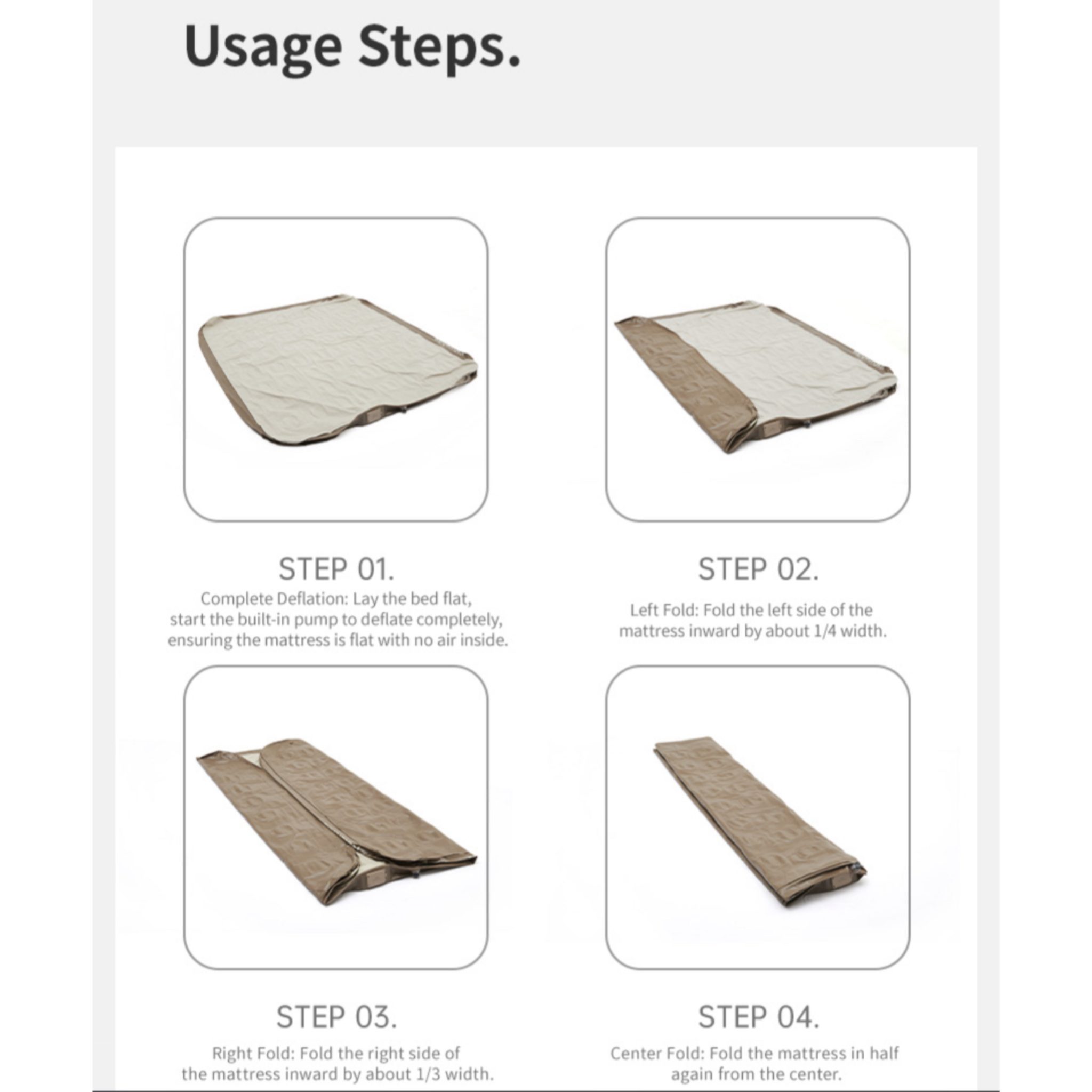 Usage Steps.

STEP 01.

Complete Deflation: Lay the bed flat, start the built-in pump to deflate completely, ensuring the mattress is flat with no air inside.

STEP 02.

Left Fold: Fold the left side of the mattress inward by about 1/4 width.

STEP 03.

Right Fold: Fold the right side of the mattress inward by about 1/3 width.

STEP 04.

Center Fold: Fold the mattress in half again from the center.