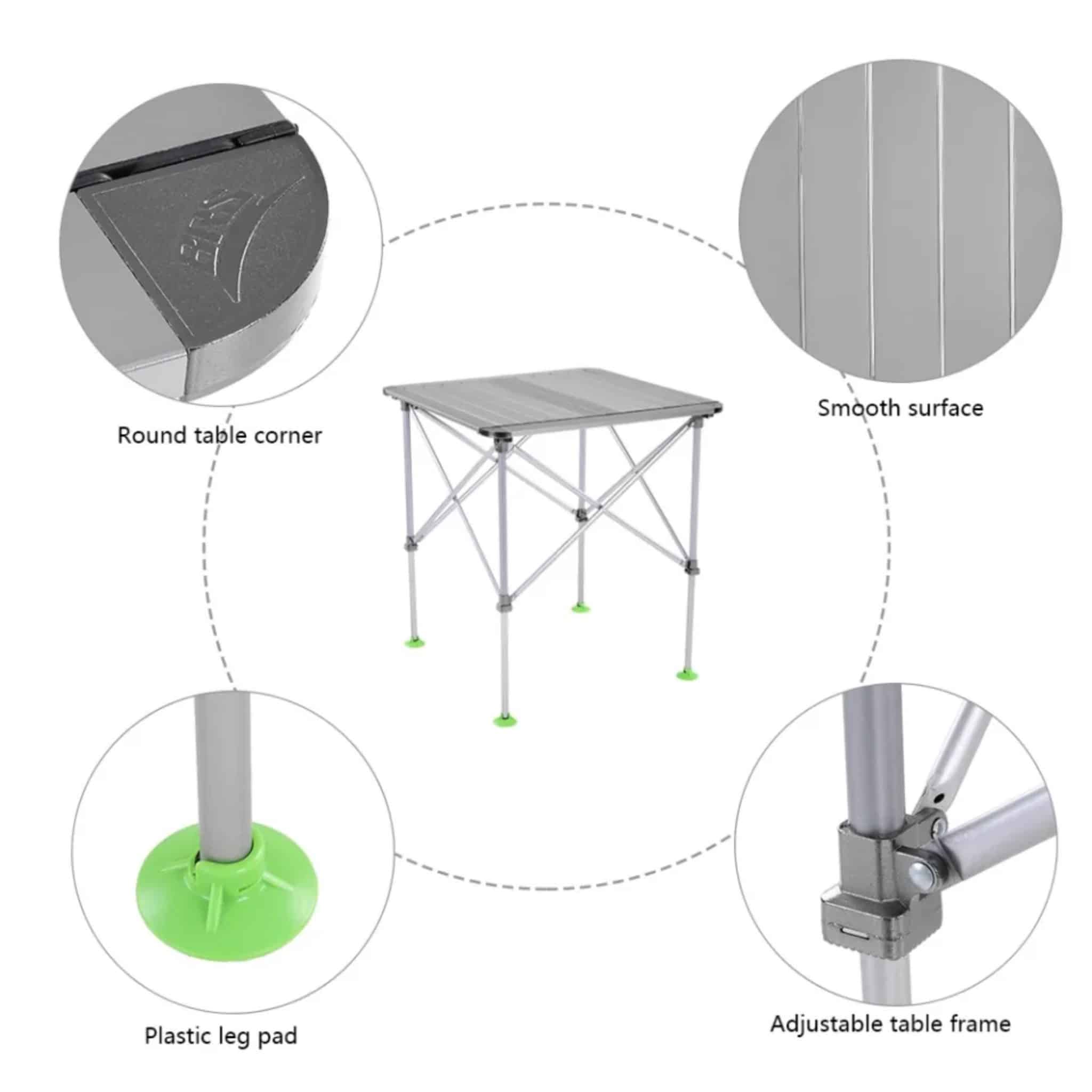 BRS

Round table corner

Smooth surface

Plastic leg pad

Adjustable table frame