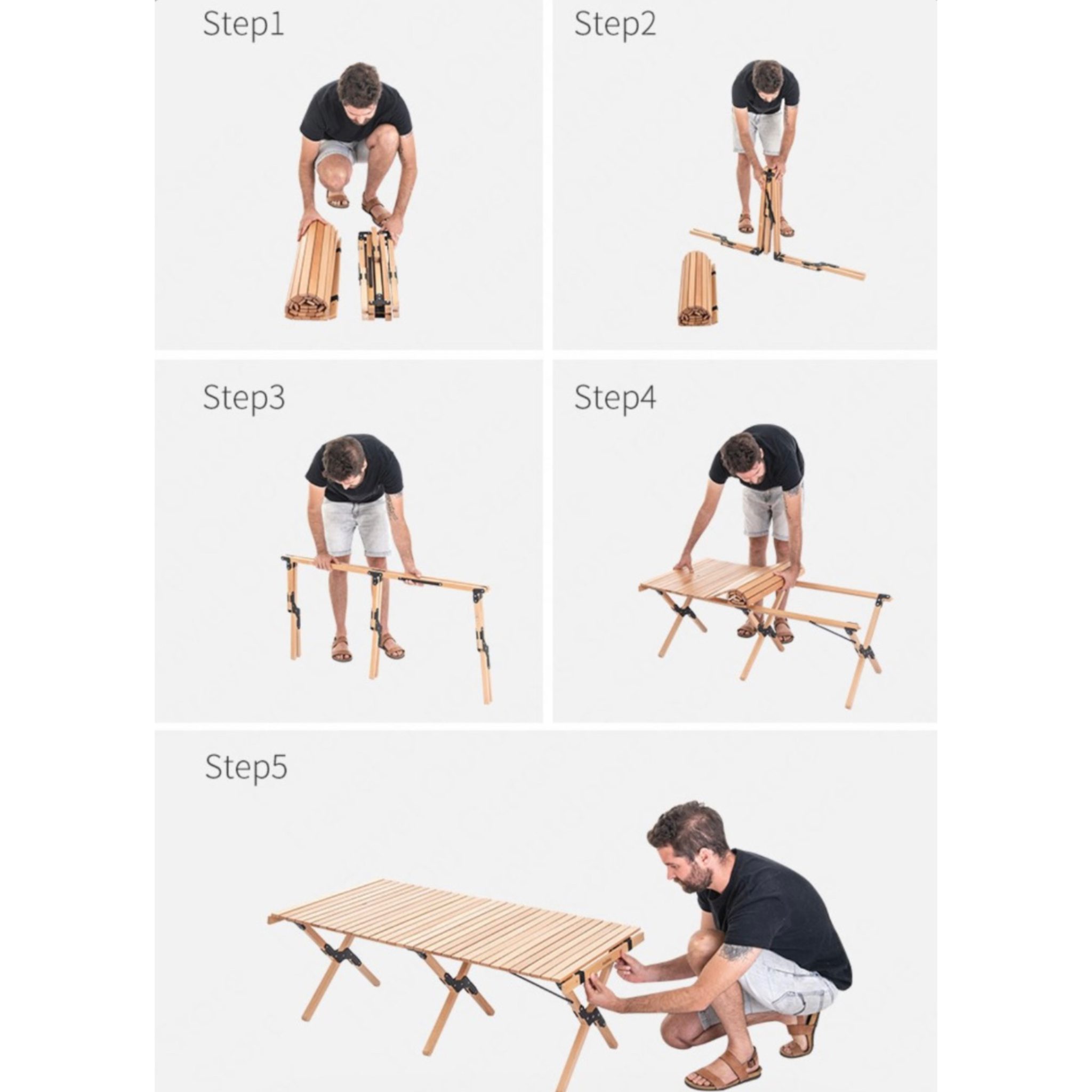 Step1

Step2

Step3

Step4

Step5