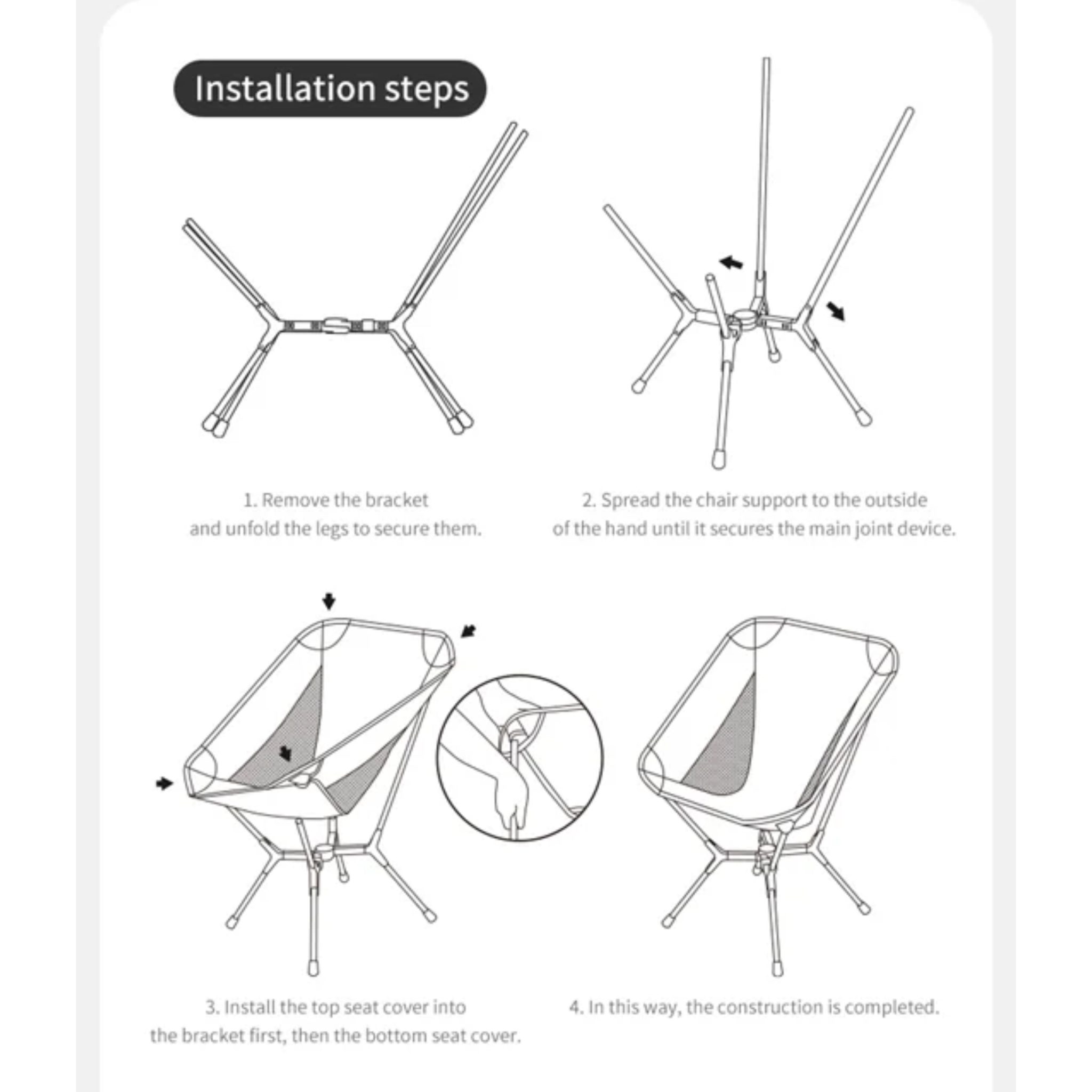 Installation steps

1. Remove the bracket and unfold the legs to secure them.

2. Spread the chair support to the outside of the hand until it secures the main joint device.

3. Install the top seat cover into the bracket first, then the bottom seat cover.

4. In this way, the construction is completed.