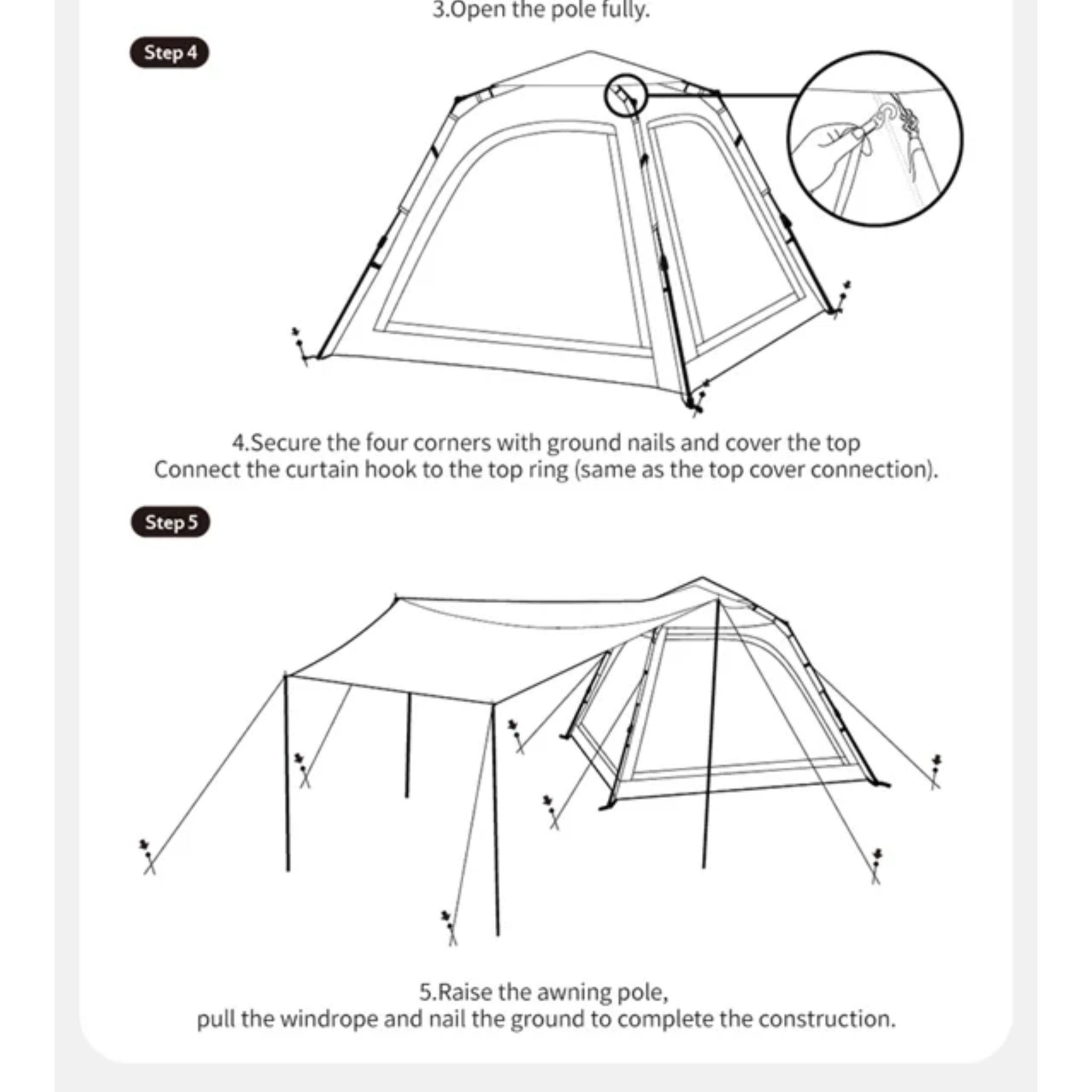 3.Open the pole fully.

Step 4

4.Secure the four corners with ground nails and cover the top
Connect the curtain hook to the top ring (same as the top cover connection).

Step 5

5.Raise the awning pole,
pull the windrope and nail the ground to complete the construction.