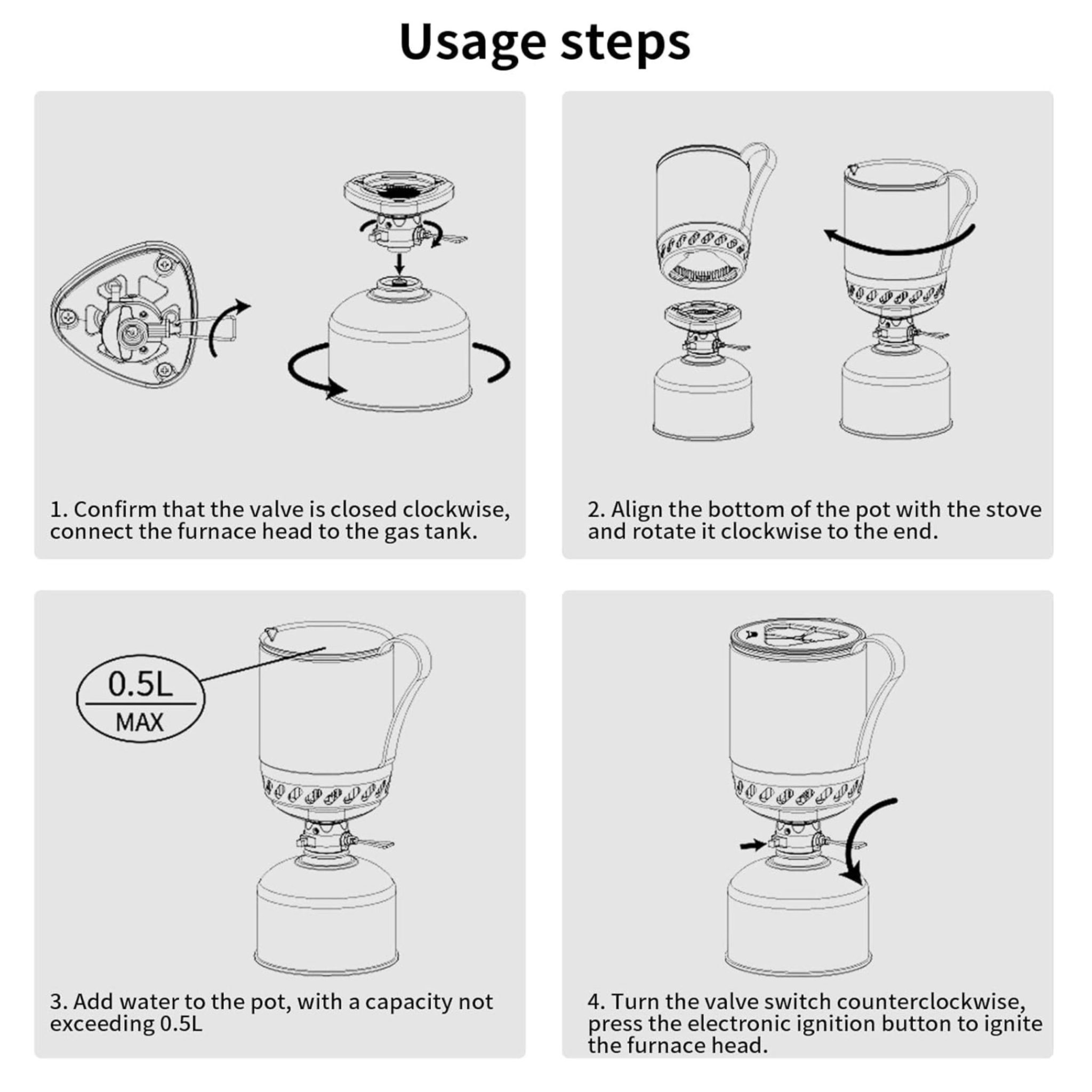 Usage steps

1. Confirm that the valve is closed clockwise, connect the furnace head to the gas tank.

2. Align the bottom of the pot with the stove and rotate it clockwise to the end.

0.5L
MAX

3. Add water to the pot, with a capacity not exceeding 0.5L

4. Turn the valve switch counterclockwise, press the electronic ignition button to ignite the furnace head.