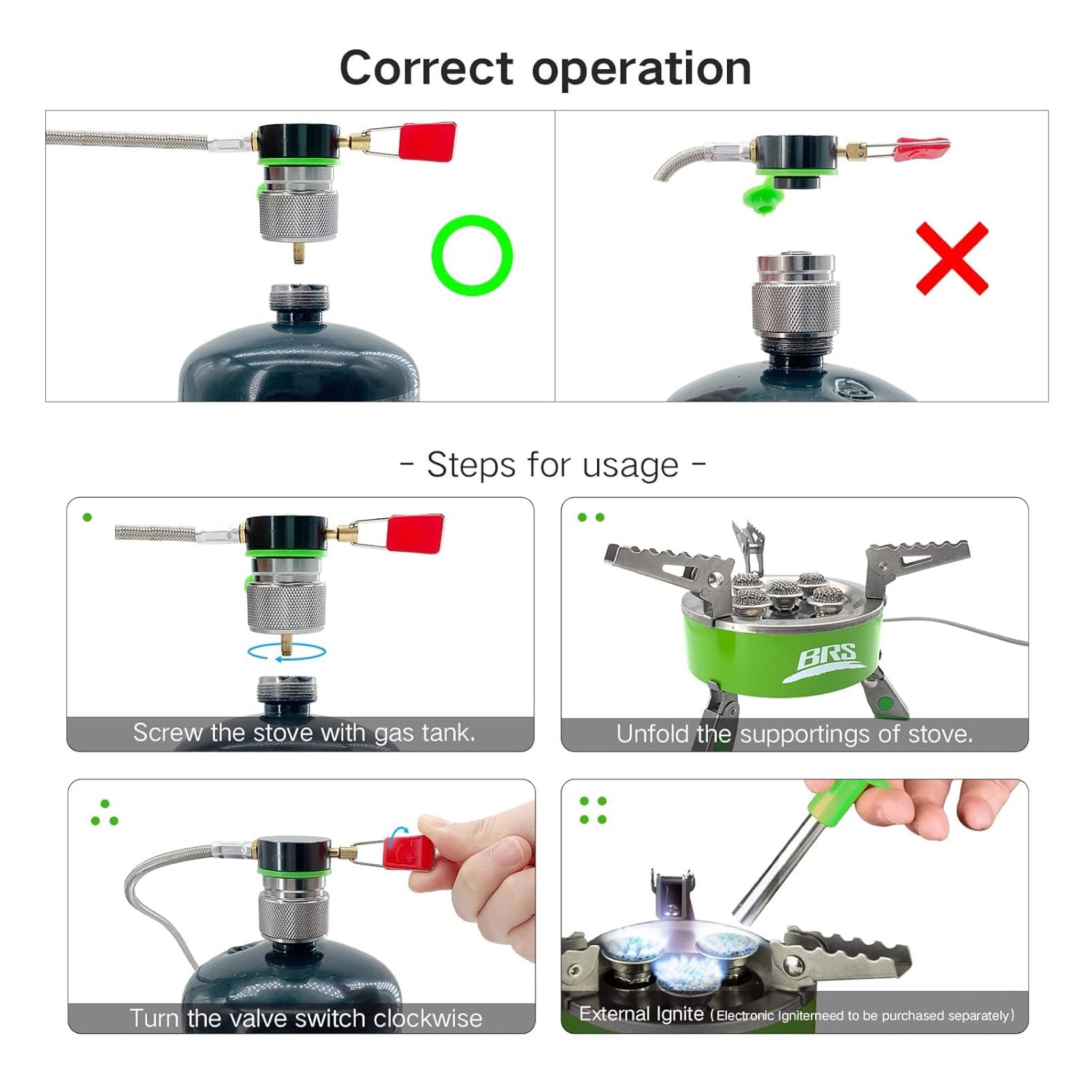 Correct operation

- Steps for usage -

Screw the stove with gas tank.

BRS

Unfold the supportings of stove.

Turn the valve switch clockwise

External Ignite (Electronic Igniterneed to be purchased separately)