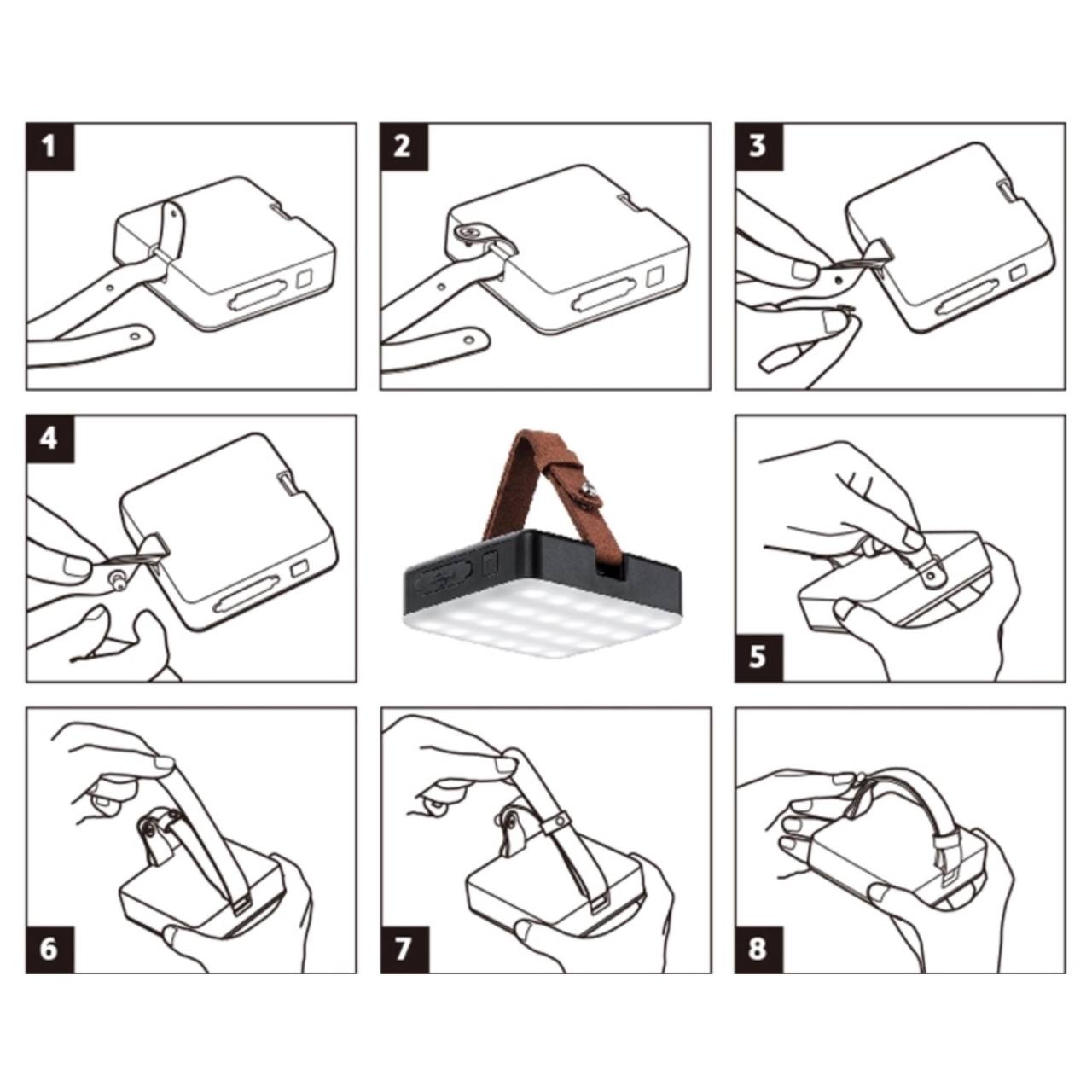 1

2

3

4

5

6

7

8