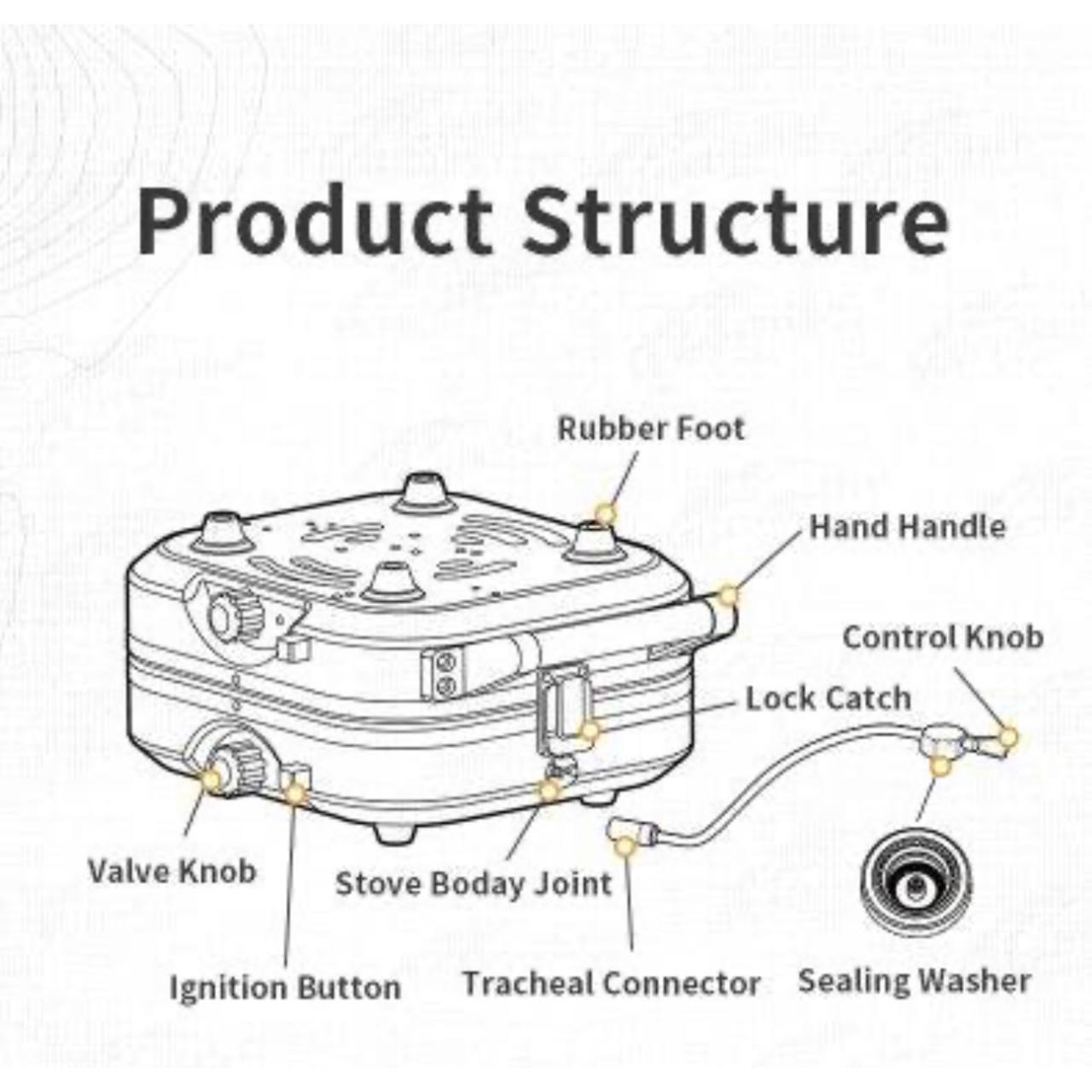 Product Structure

Rubber Foot

Hand Handle

Control Knob

Lock Catch

Valve Knob

Stove Boday Joint

Ignition Button

Tracheal Connector

Sealing Washer