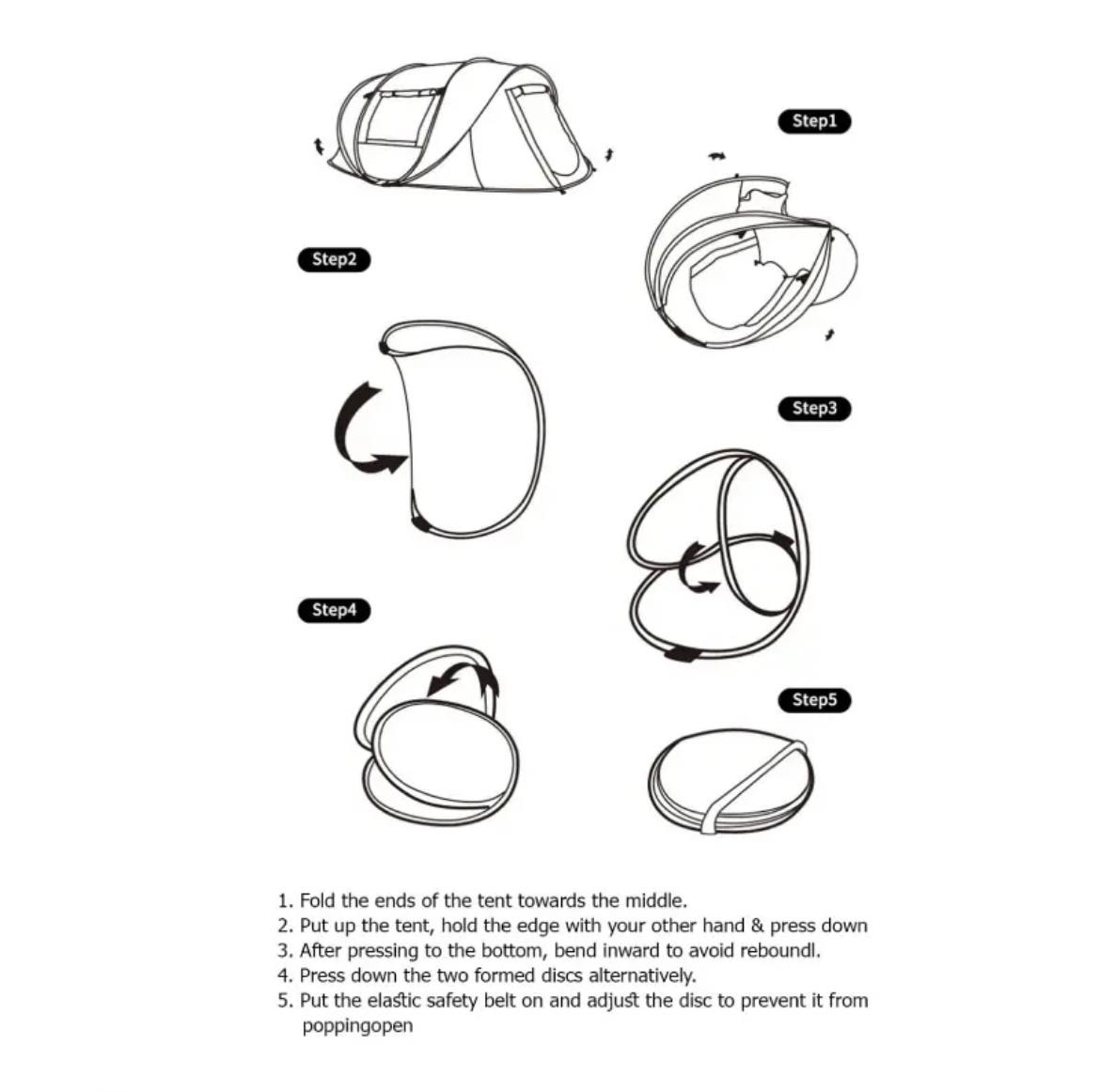 Step1

Step2

Step3

Step4

Step5

1. Fold the ends of the tent towards the middle.
2. Put up the tent, hold the edge with your other hand & press down
3. After pressing to the bottom, bend inward to avoid reboundl.
4. Press down the two formed discs alternatively.
5. Put the elastic safety belt on and adjust the disc to prevent it from poppingopen