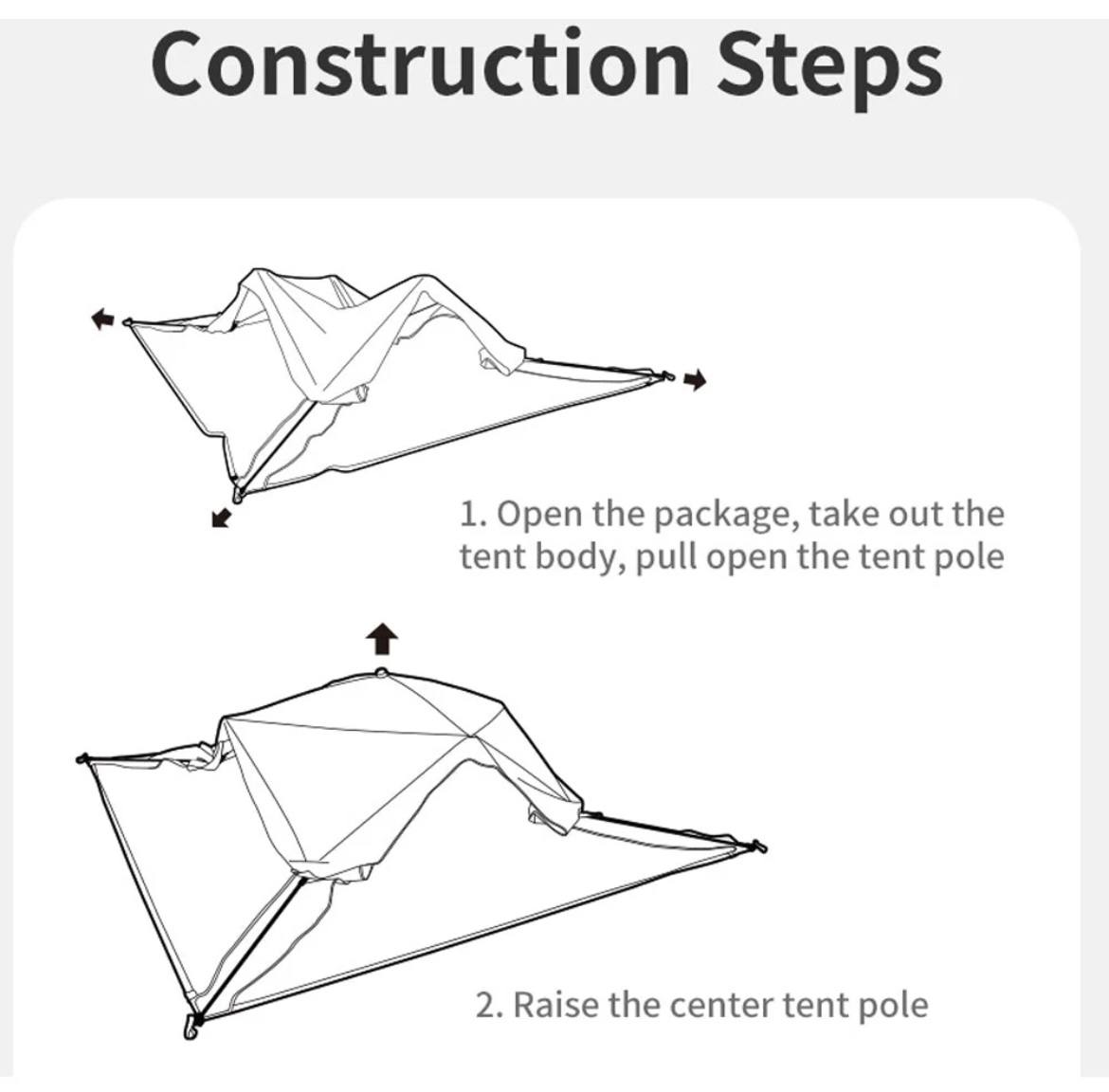 Construction Steps

1. Open the package, take out the tent body, pull open the tent pole

2. Raise the center tent pole