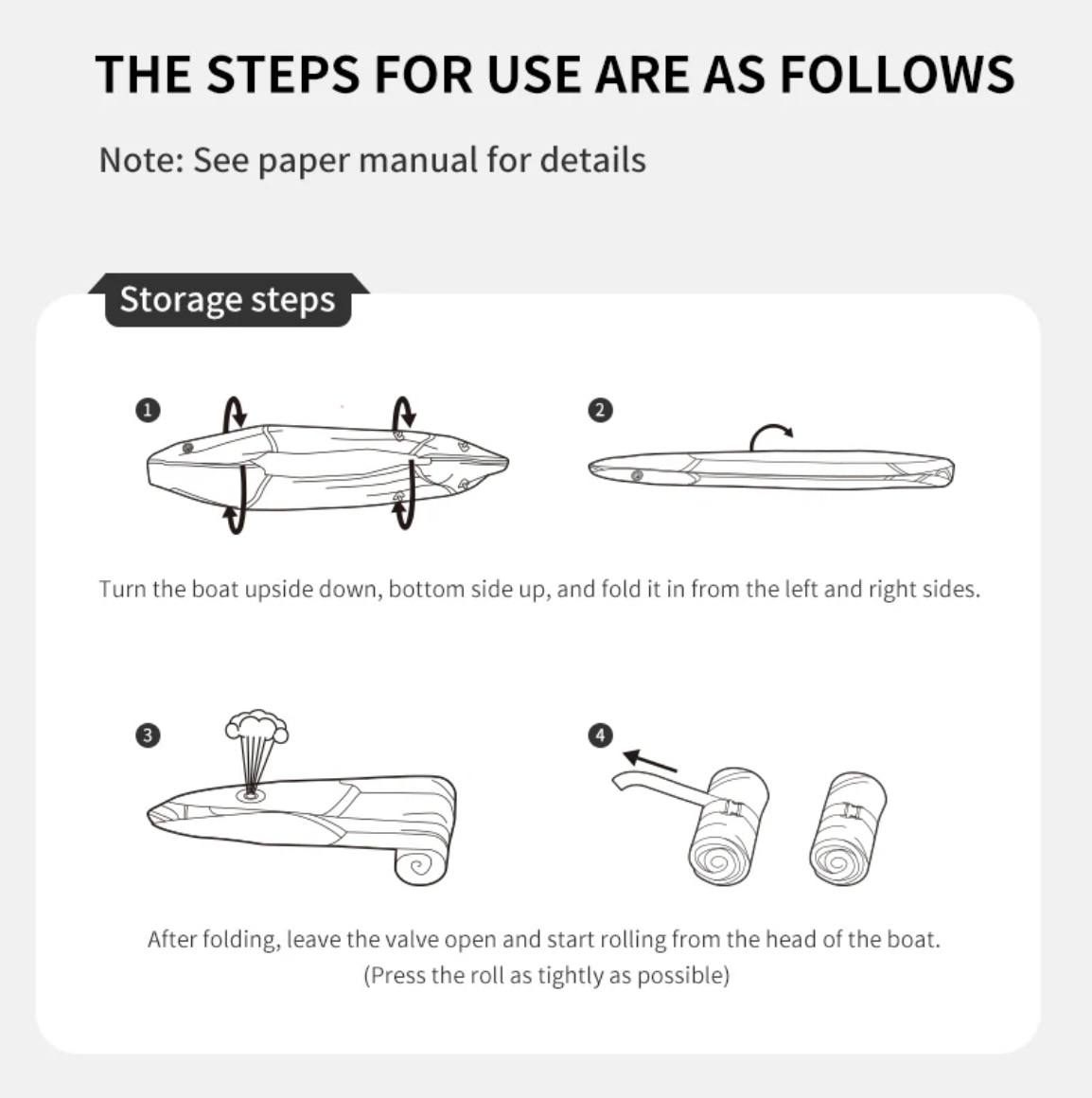 THE STEPS FOR USE ARE AS FOLLOWS

Note: See paper manual for details

Storage steps

1

2

Turn the boat upside down, bottom side up, and fold it in from the left and right sides.

3

4

After folding, leave the valve open and start rolling from the head of the boat.
(Press the roll as tightly as possible)