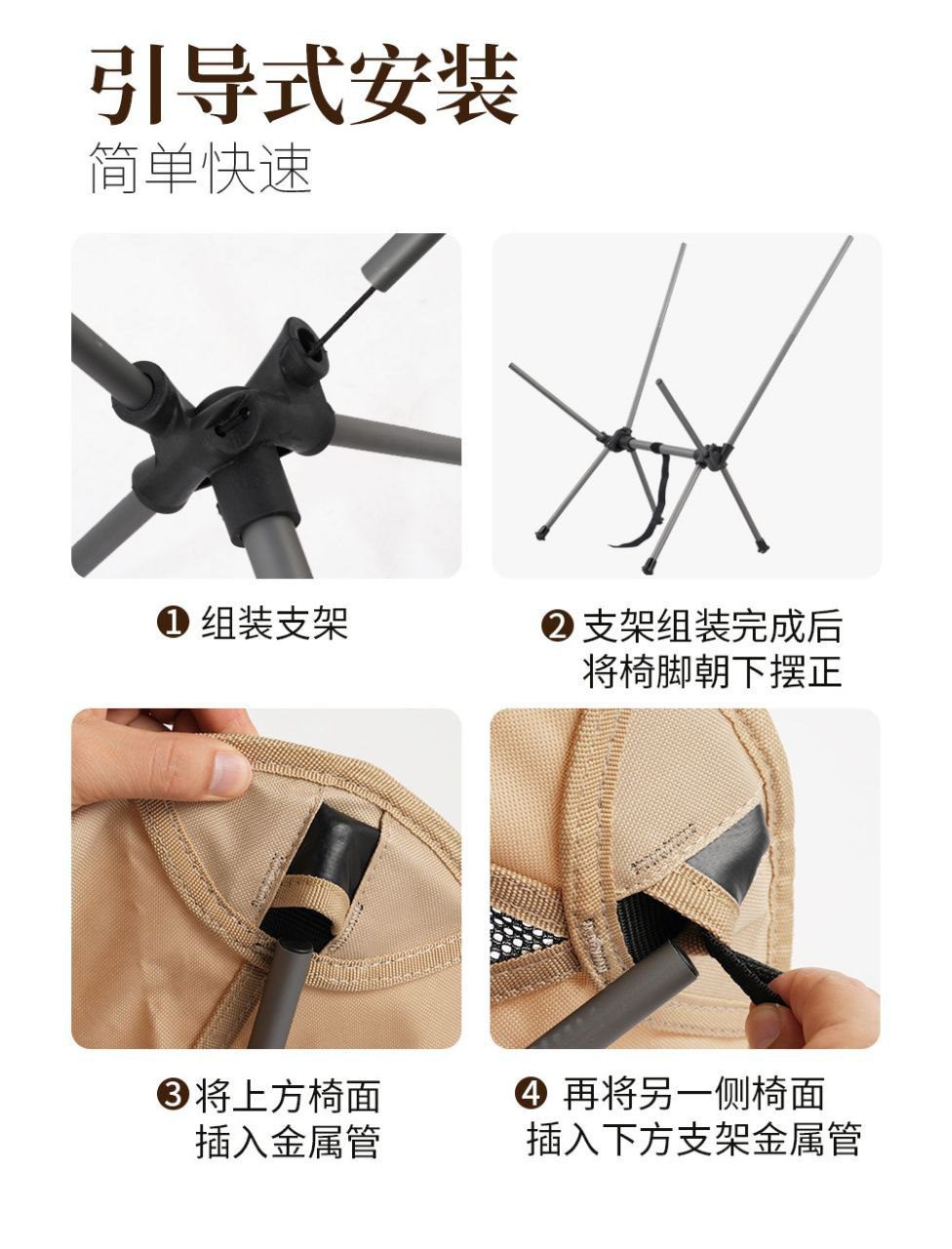 引导式安装
简单快速

❶ 组装支架

❷ 支架组装完成后
将椅脚朝下摆正

❸ 将上方椅面
插入金属管

❹ 再将另一侧椅面
插入下方支架金属管