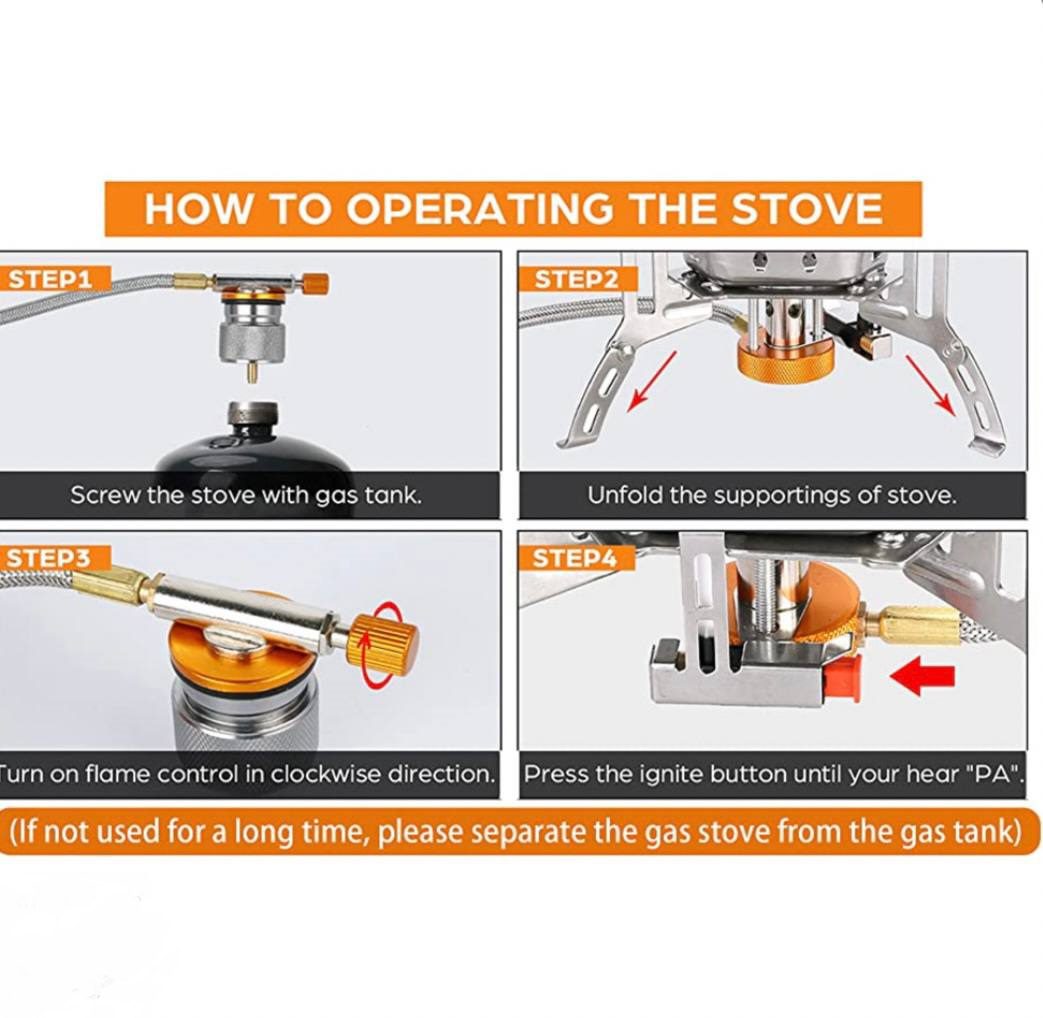 HOW TO OPERATING THE STOVE

STEP1

Screw the stove with gas tank.

STEP2

Unfold the supportings of stove.

STEP3

Turn on flame control in clockwise direction.

STEP4

Press the ignite button until your hear "PA".

(If not used for a long time, please separate the gas stove from the gas tank)